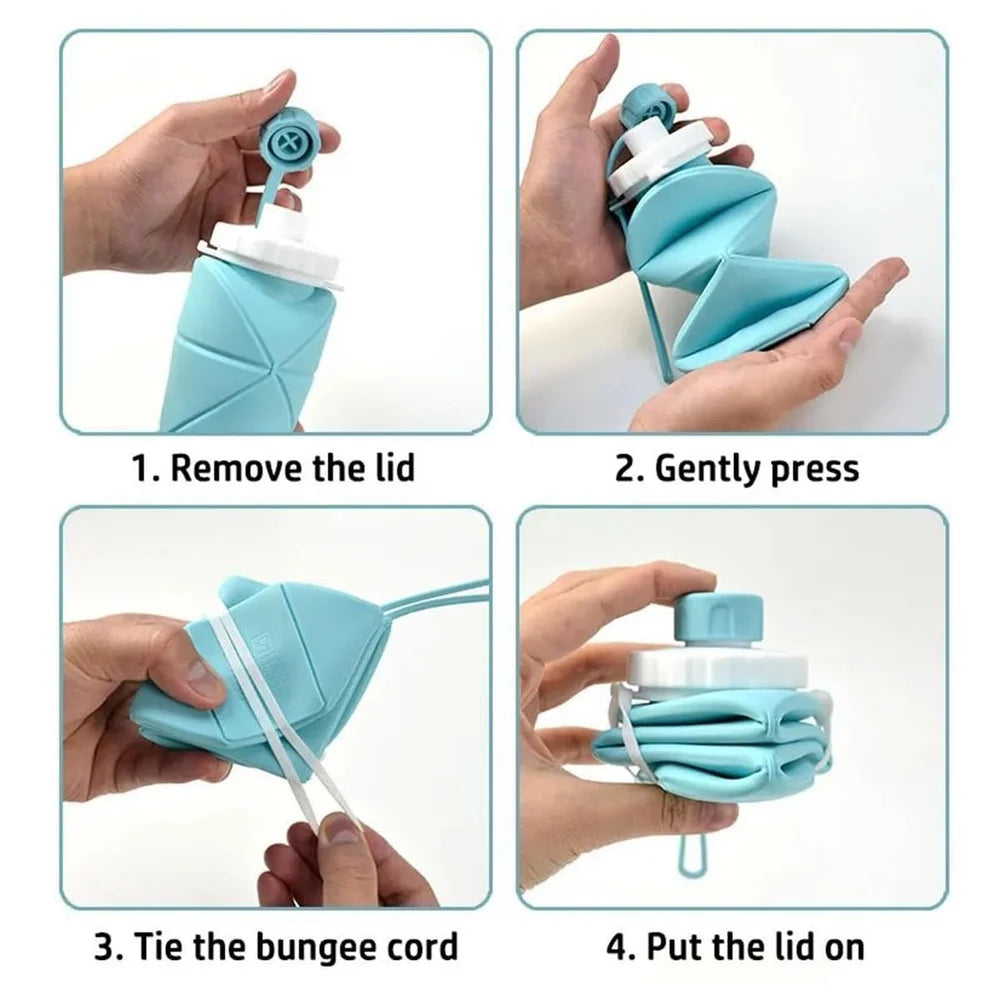 1. Remove the lid

2. Gently press

3. Tie the bungee cord

4. Put the lid on