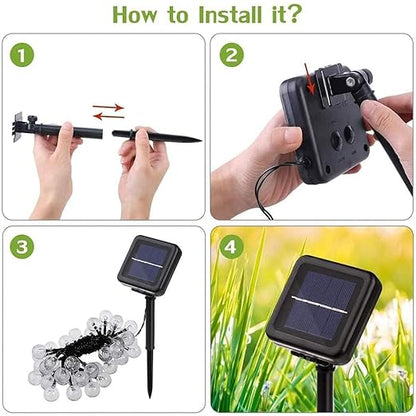 How to Install it?

1

2

3

4